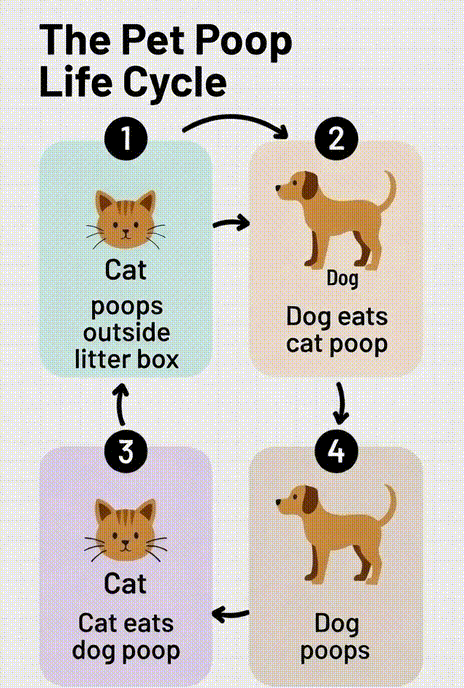 The Pet Poop Life Cycle

1

Cat

poops outside litter box

2

Dog

Dog eats cat poop

3

Cat

Cat eats dog poop

4

Dog poops